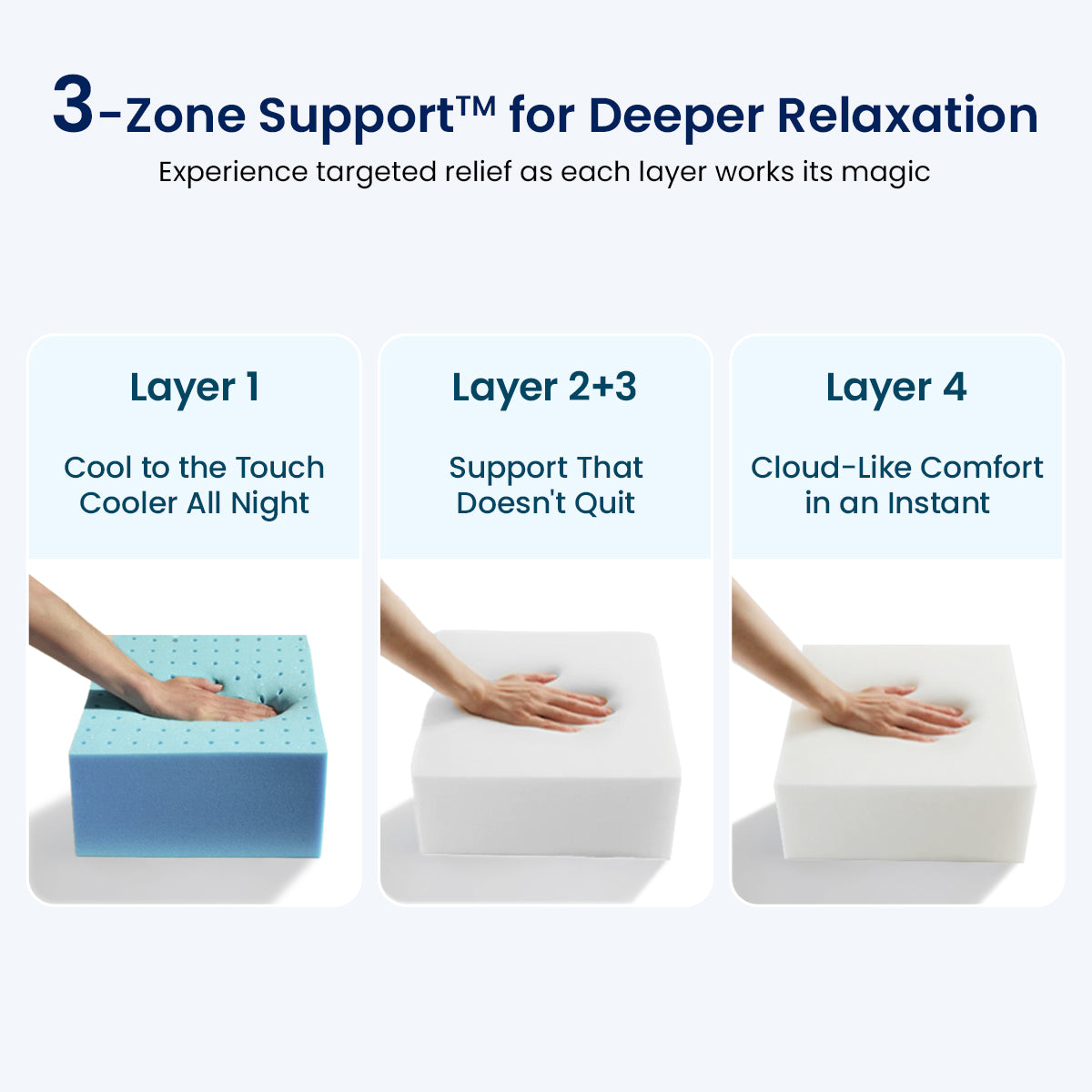 3-Zone Support™ for Deeper Relaxation

Experience targeted relief as each layer works its magic

Layer 1

Cool to the Touch Cooler All Night

Layer 2+3

Support That Doesn't Quit

Layer 4

Cloud-Like Comfort in an Instant